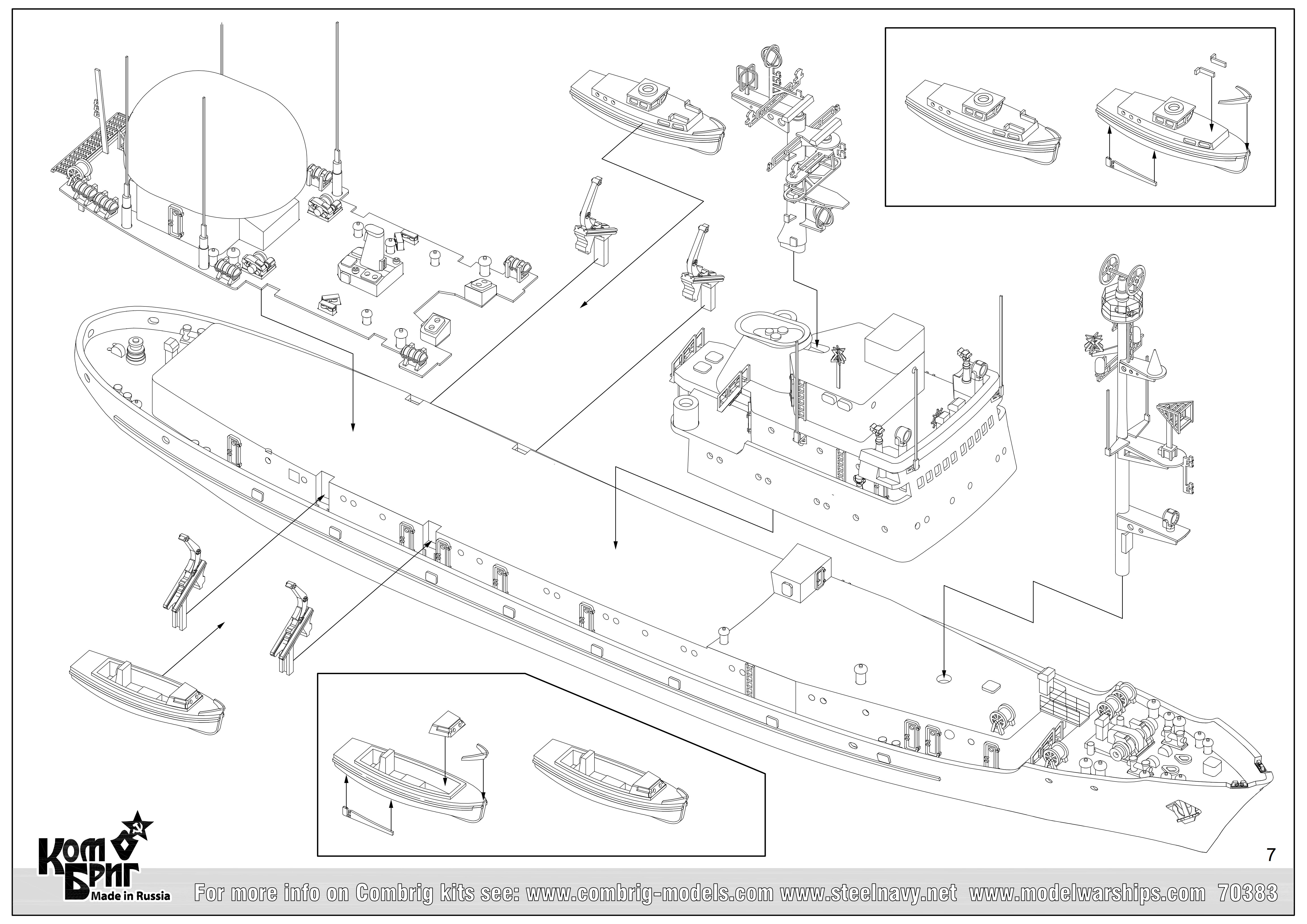 7

Ком Бриг
Made in Russia

For more info on Combrig kits see: www.combrig-models.com www.steelnavy.net www.modelwarships.com 70383