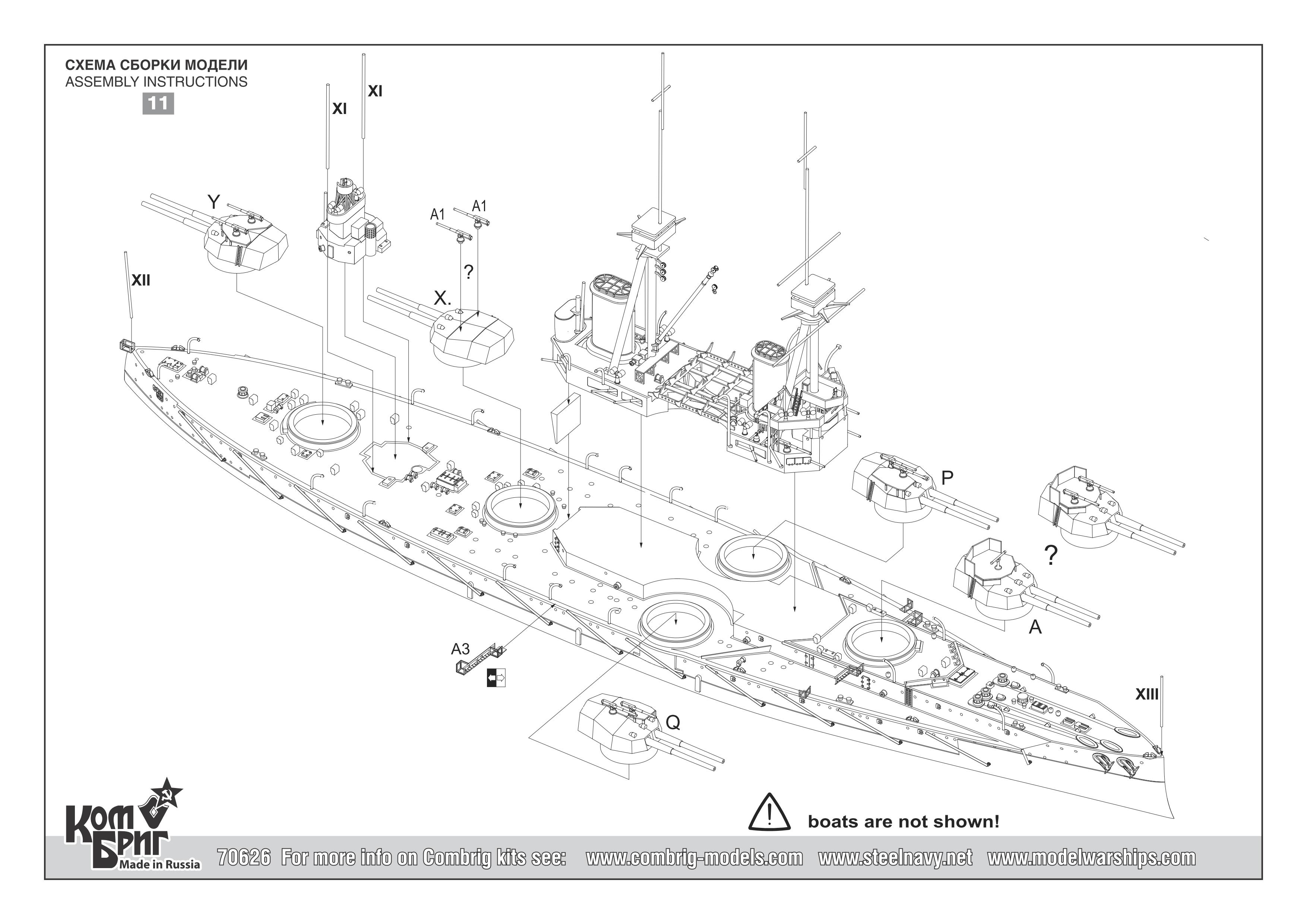 СХЕМА СБОРКИ МОДЕЛИ
ASSEMBLY INSTRUCTIONS
11

XI
XI
Y
A1
A1
?
X.
XII
P
?
A
A3
Q
XIII

boats are not shown!

Ком Бриг
Made in Russia

70626 For more info on Combrig kits see: www.combrig-models.com www.steelnavy.net www.modelwarships.com