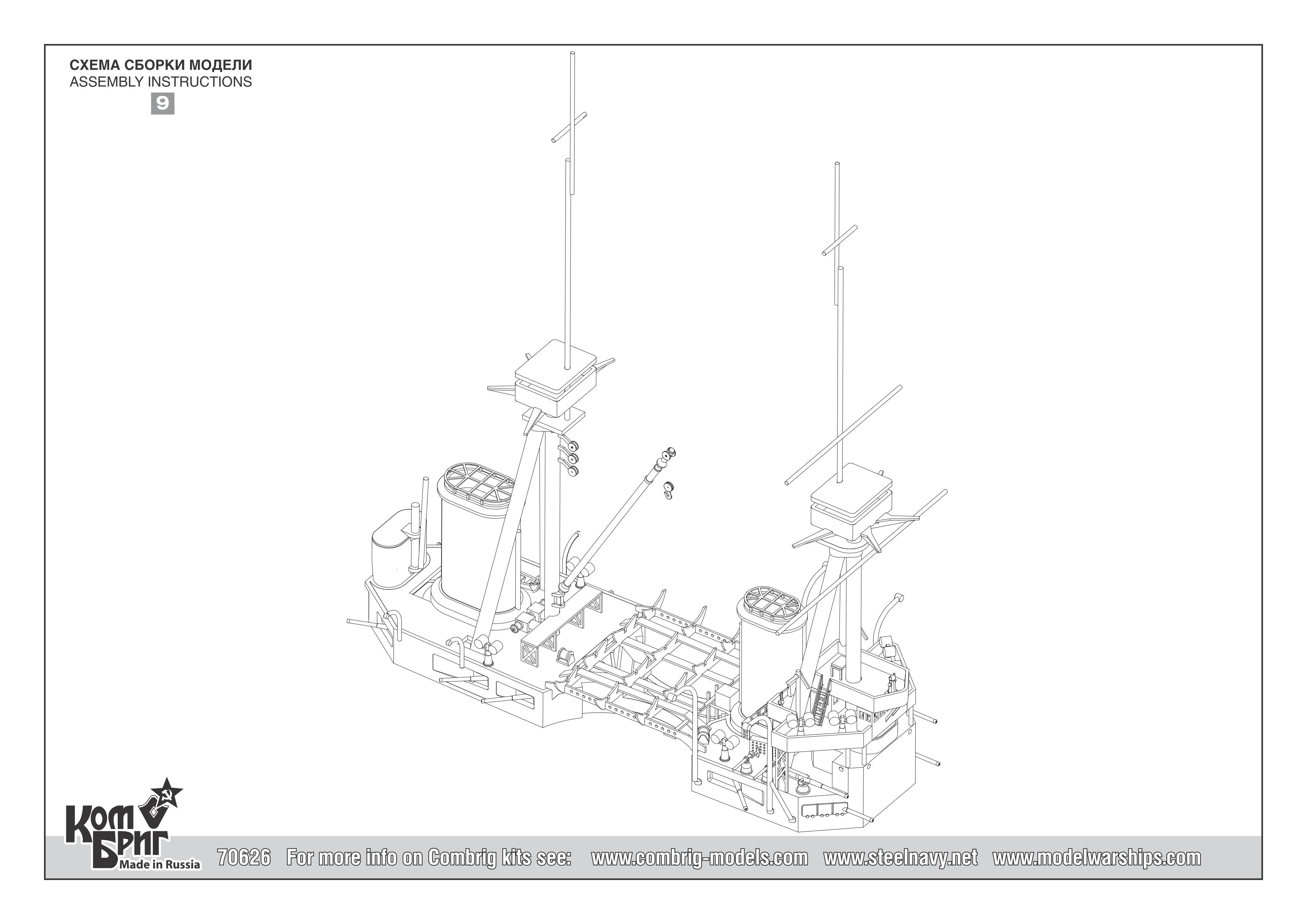 СХЕМА СБОРКИ МОДЕЛИ
ASSEMBLY INSTRUCTIONS
9

Ком Бриг Made in Russia

70626 For more info on Combrig kits see: www.combrig-models.com www.steelnavy.net www.modelwarships.com