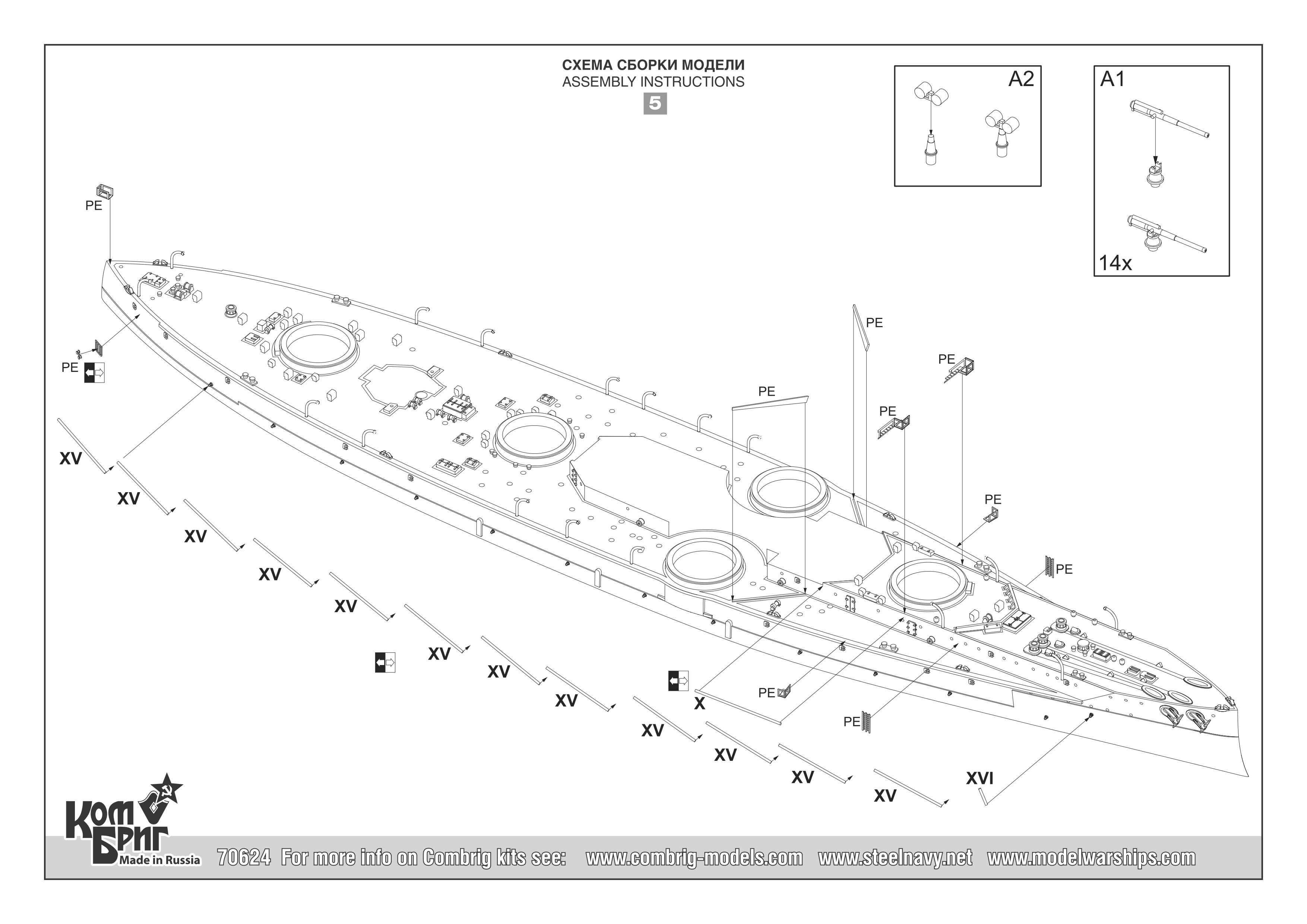 СХЕМА СБОРКИ МОДЕЛИ
ASSEMBLY INSTRUCTIONS
5

A2

A1

14x

PE

PE

PE

PE

PE

PE

PE

PE

PE

PE

XV

XV

XV

XV

XV

XV

XV

XV

XV

XV

XV

XV

X

XVI

Ком Бриг
Made in Russia

70624 For more info on Combrig kits see: www.combrig-models.com www.steelnavy.net www.modelwarships.com