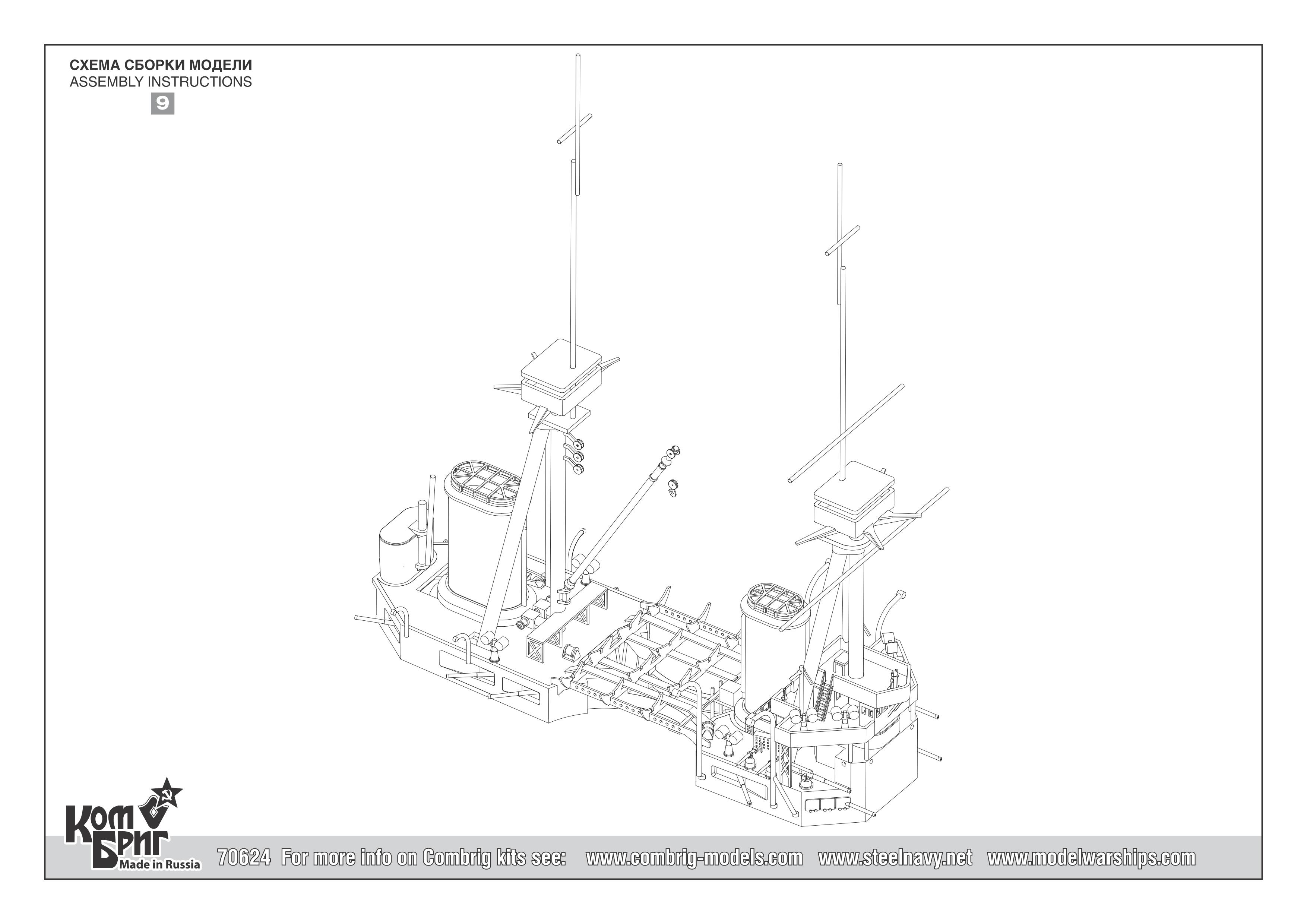 СХЕМА СБОРКИ МОДЕЛИ
ASSEMBLY INSTRUCTIONS
9

Ком
Бриг
Made in Russia

70624 For more info on Combrig kits see: www.combrig-models.com www.steelnavy.net www.modelwarships.com