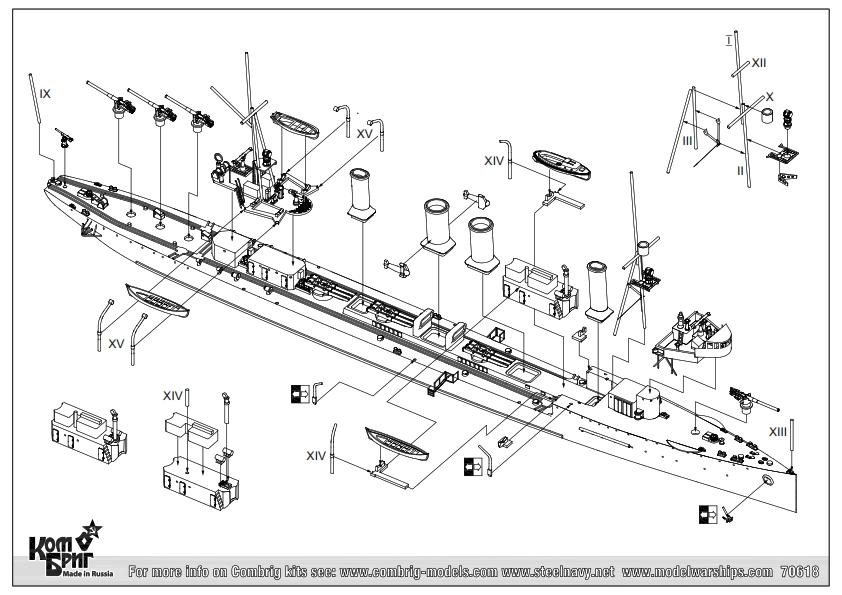 IX
XV
XIV
I
XII
X
III
II
XV
XIV
XIV
XIII
Ком Бриг
Made in Russia
For more info on Combrig kits see: www.combrig-models.com www.steelnavy.net www.modelwarships.com 70618