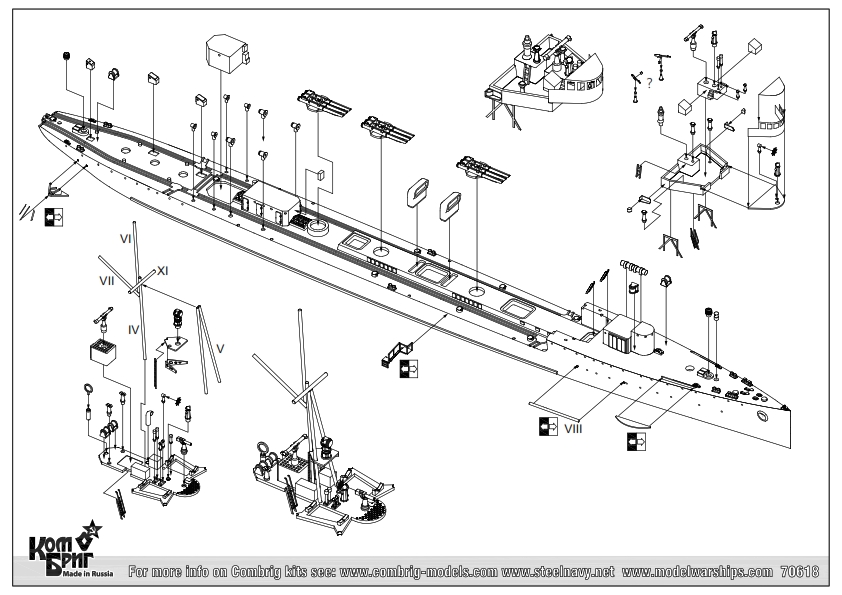 ?

VI

XI

VII

IV

V

VIII

Ком Бриг
Made in Russia

For more info on Combrig kits see: www.combrig-models.com www.steelnavy.net www.modelwarships.com 70618