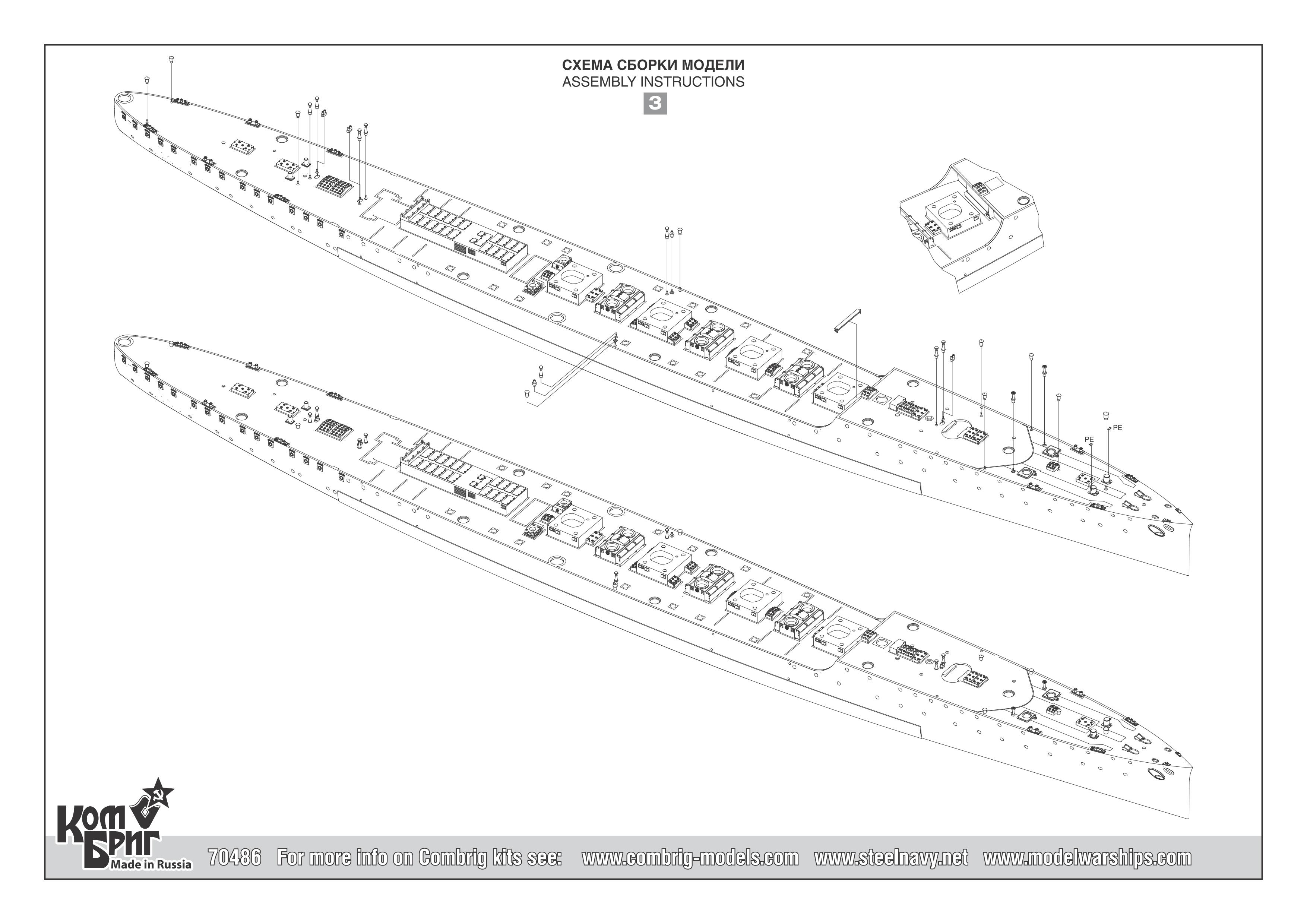 СХЕМА СБОРКИ МОДЕЛИ
ASSEMBLY INSTRUCTIONS
3

PE
PE

Ком Бриг
Made in Russia

70486 For more info on Combrig kits see: www.combrig-models.com www.steelnavy.net www.modelwarships.com