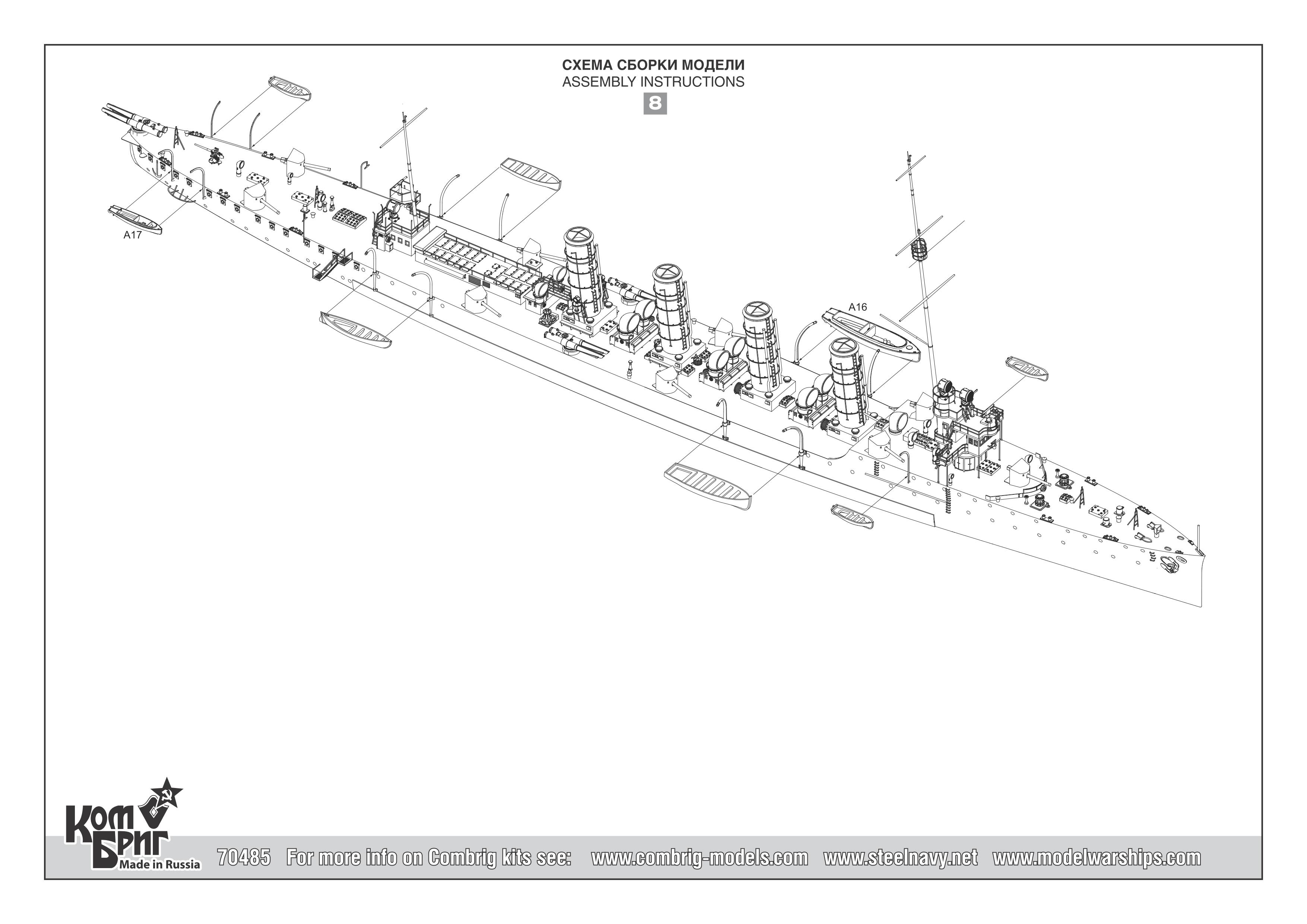 СХЕМА СБОРКИ МОДЕЛИ
ASSEMBLY INSTRUCTIONS
8

A17

A16

Ком Бриг
Made in Russia

70485 For more info on Combrig kits see: www.combrig-models.com www.steelnavy.net www.modelwarships.com