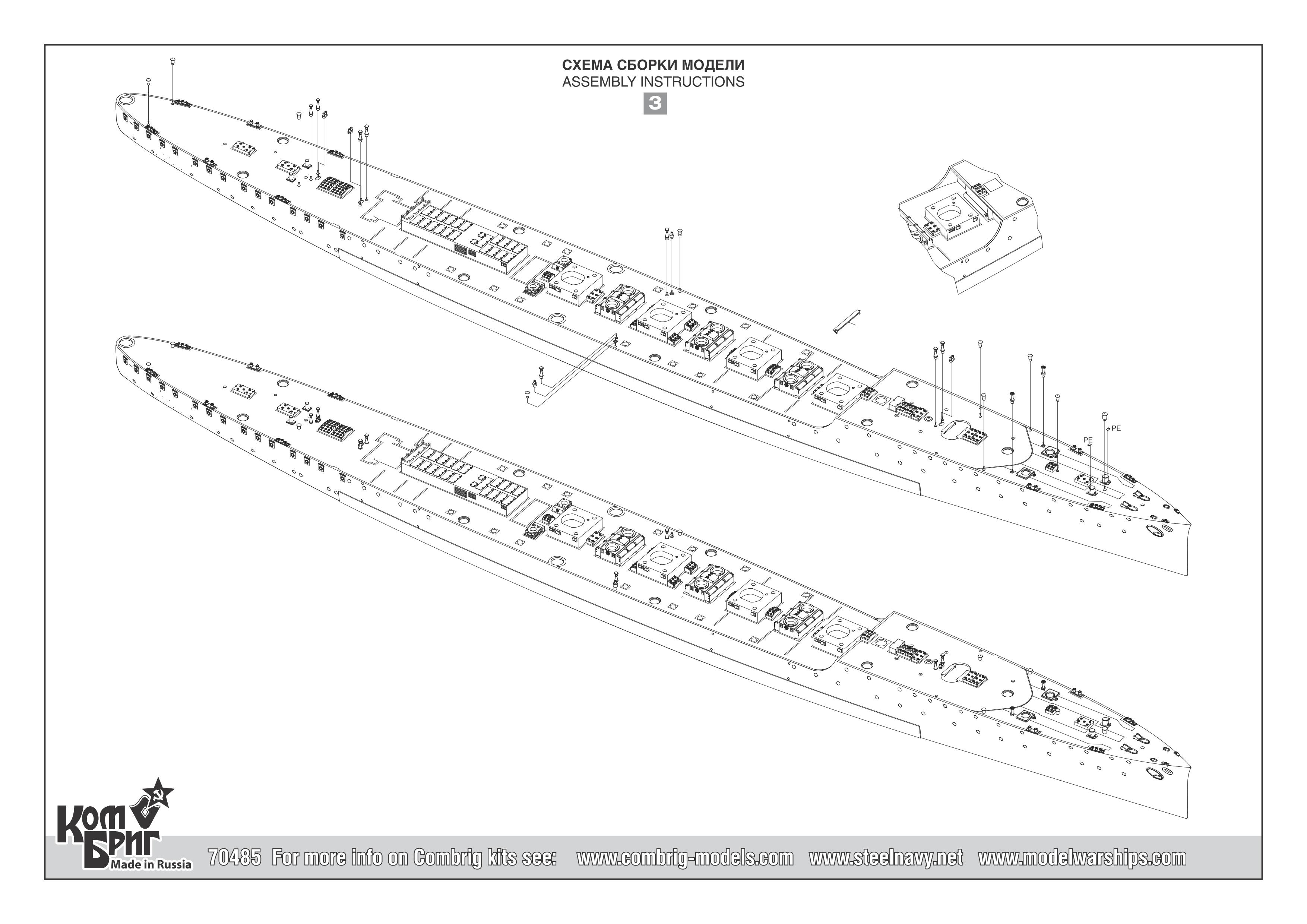 СХЕМА СБОРКИ МОДЕЛИ
ASSEMBLY INSTRUCTIONS
3

PE
PE

Ком Бриг
Made in Russia

70485 For more info on Combrig kits see: www.combrig-models.com www.steelnavy.net www.modelwarships.com