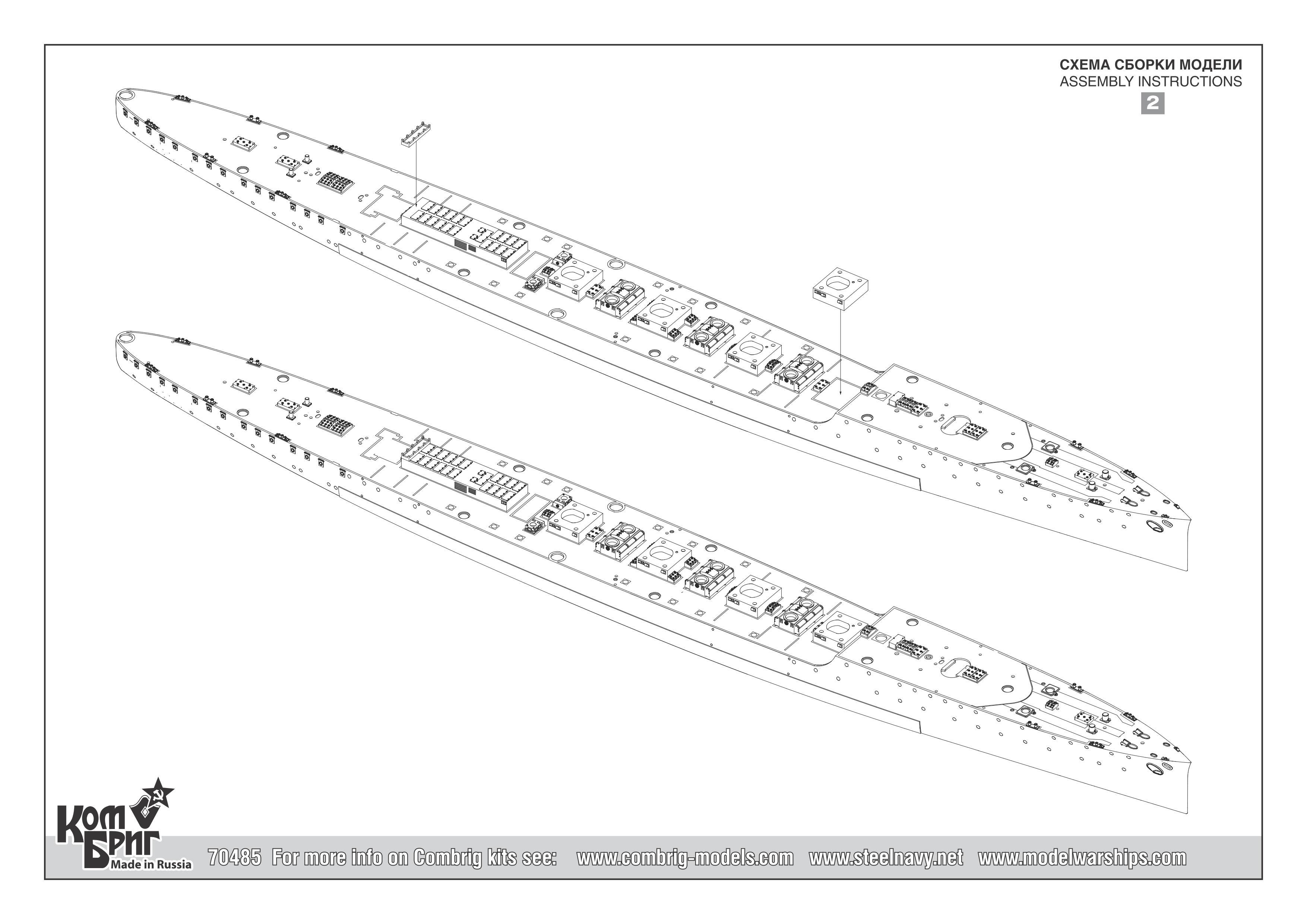 СХЕМА СБОРКИ МОДЕЛИ
ASSEMBLY INSTRUCTIONS
2

Ком
Бриг
Made in Russia

70485 For more info on Combrig kits see: www.combrig-models.com www.steelnavy.net www.modelwarships.com