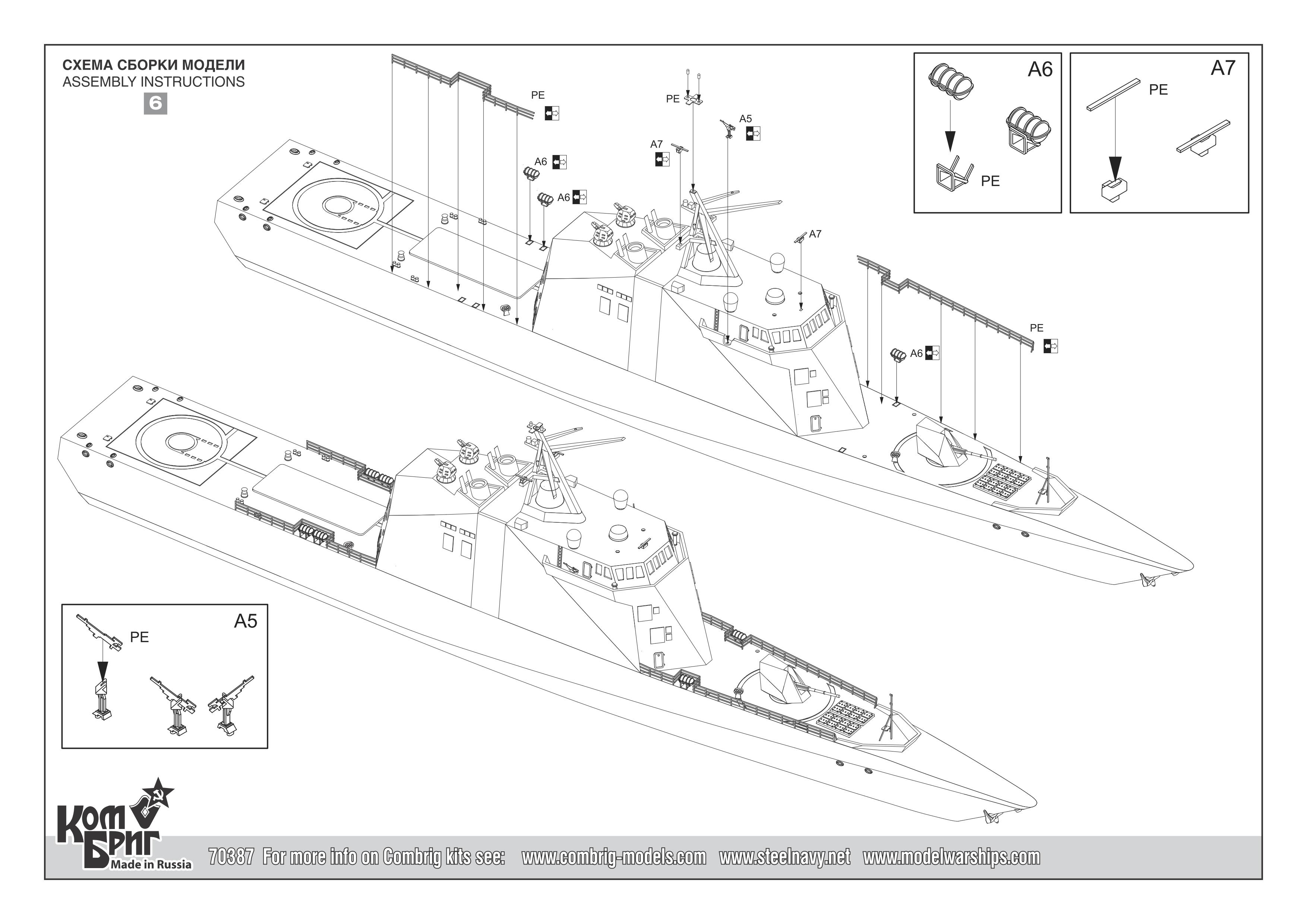 СХЕМА СБОРКИ МОДЕЛИ
ASSEMBLY INSTRUCTIONS
6

PE
PE
A5
A7
A6
A6
A7
PE
A6

A6
PE

A7
PE

A5
PE

КомБриг
Made in Russia

70387 For more info on Combrig kits see: www.combrig-models.com www.steelnavy.net www.modelwarships.com