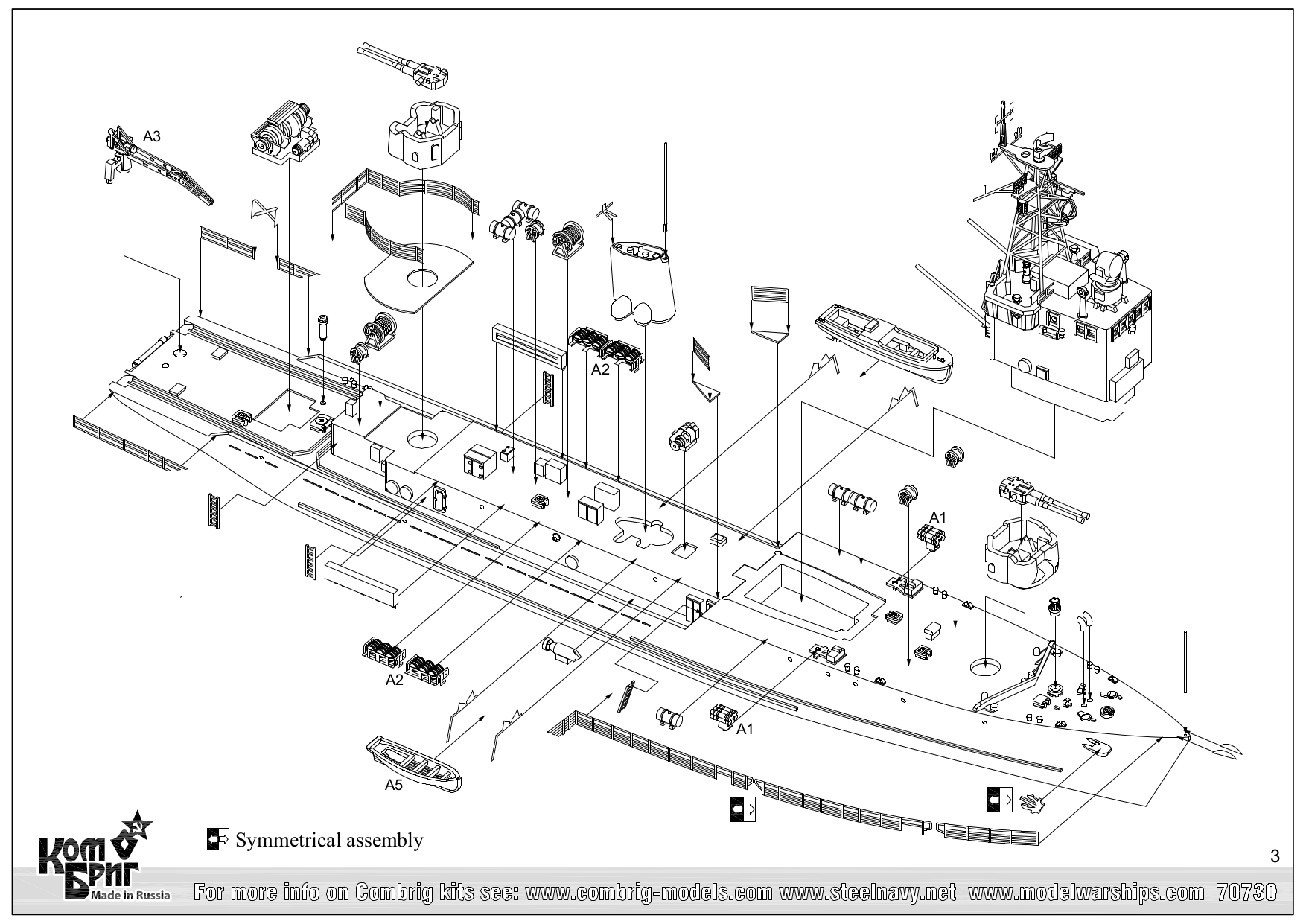 A3

A2

A1

A2

A1

A5

Symmetrical assembly

3

Ком Бриг
Made in Russia

For more info on Combrig kits see: www.combrig-models.com www.steelnavy.net www.modelwarships.com 70730