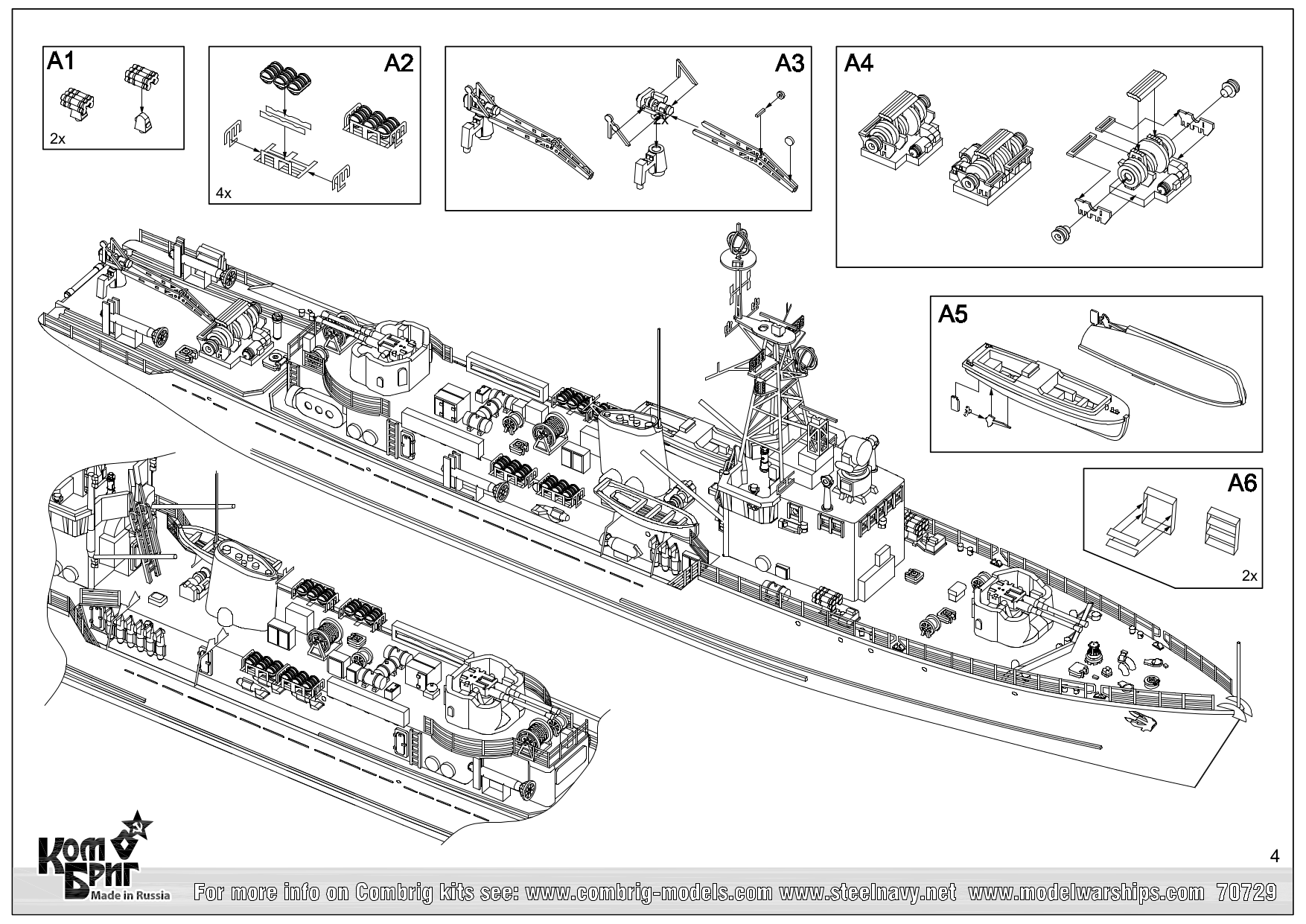 A1

2x

A2

4x

A3

2x

A4

A5

A6

2x

4

Ком Бриг Made in Russia

For more info on Combrig kits see: www.combrig-models.com www.steelnavy.net www.modelwarships.com 70729