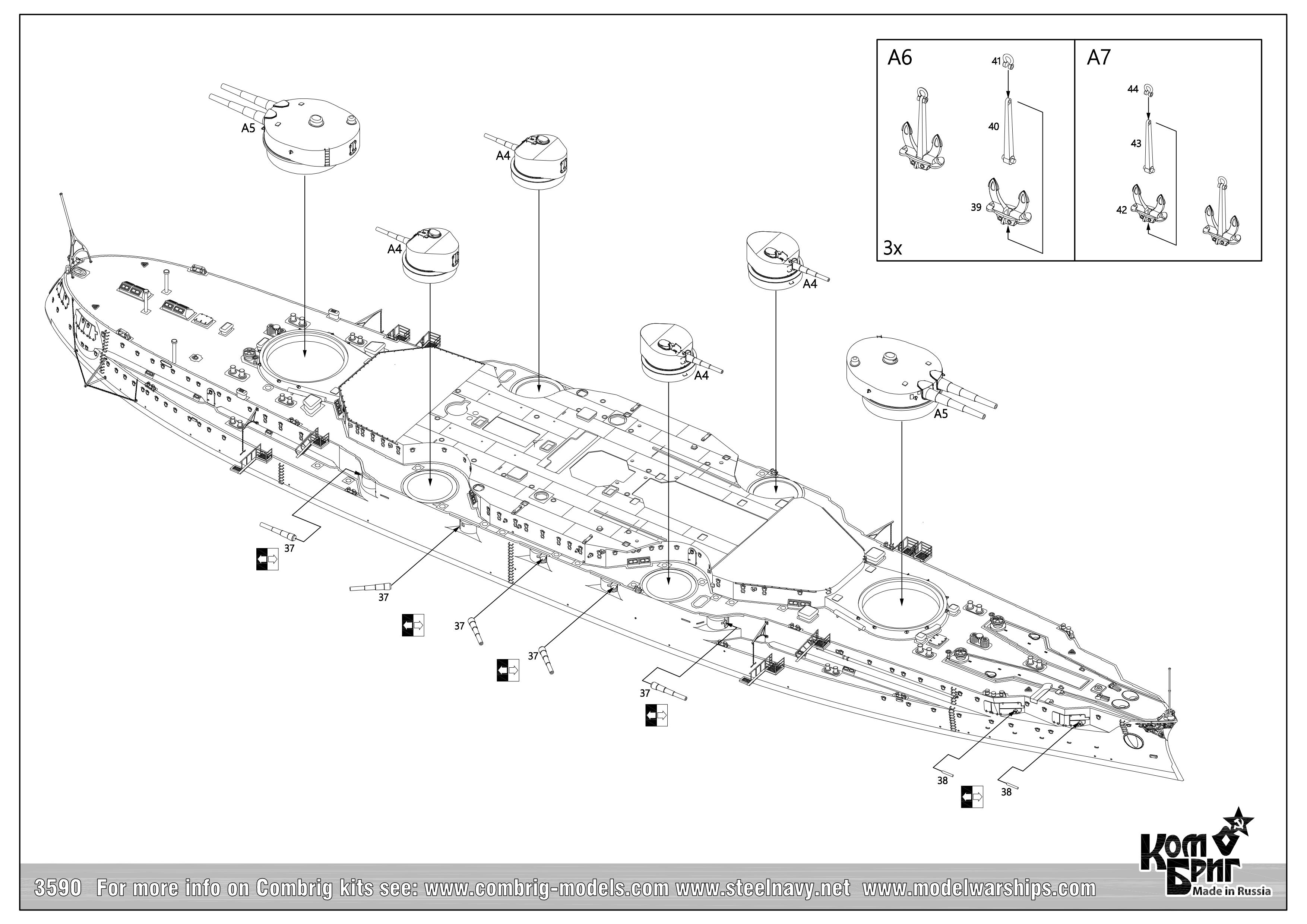 A6

41

40

39

3x

A7

44

43

42

A5

A4

A4

A4

A4

A5

37

37

37

37

37

38

38

Ком Бриг

Made in Russia

3590 For more info on Combrig kits see: www.combrig-models.com www.steelnavy.net www.modelwarships.com