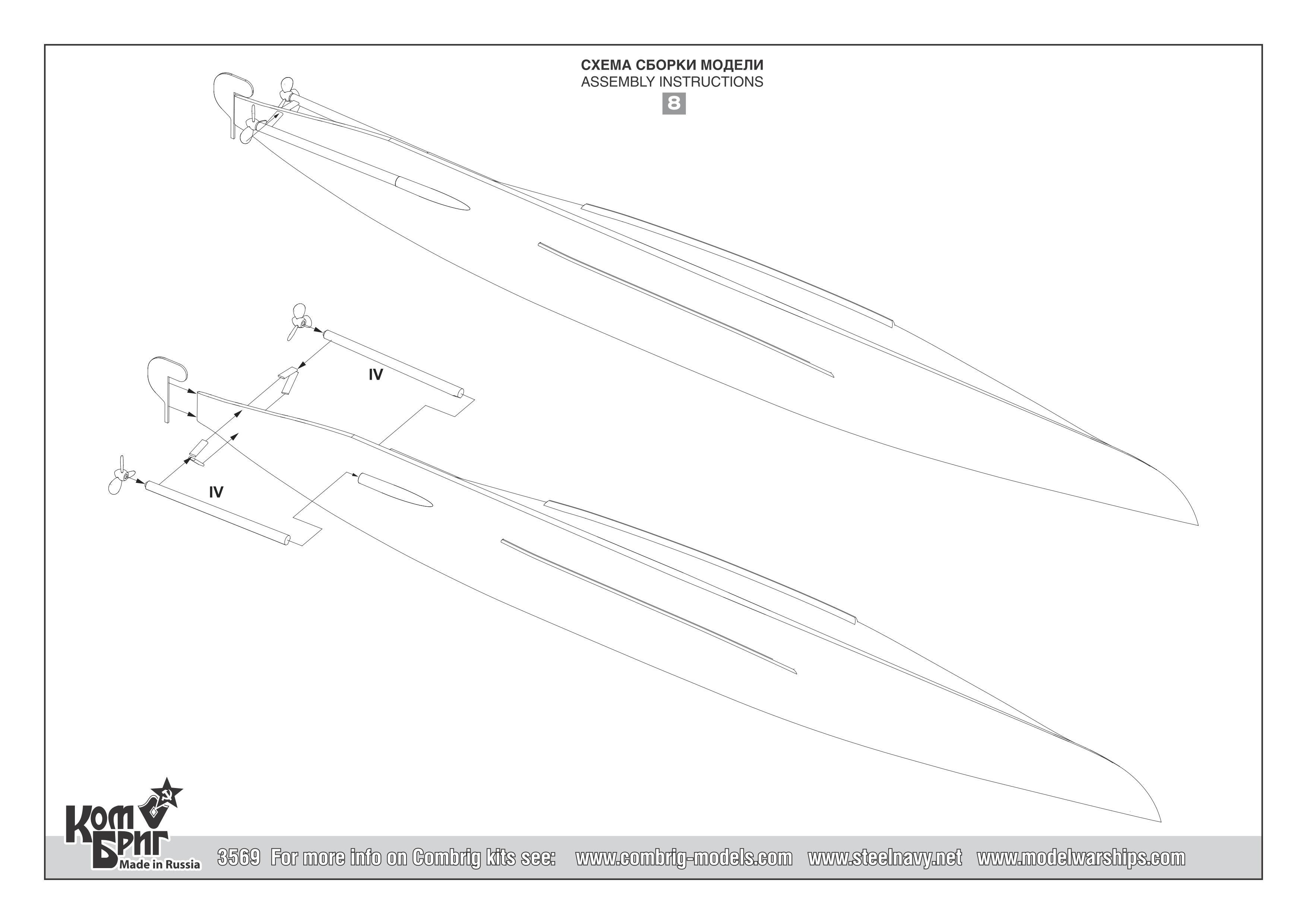 СХЕМА СБОРКИ МОДЕЛИ
ASSEMBLY INSTRUCTIONS
8

IV

IV

Ком Бриг Made in Russia

3569 For more info on Combrig kits see: www.combrig-models.com www.steelnavy.net www.modelwarships.com