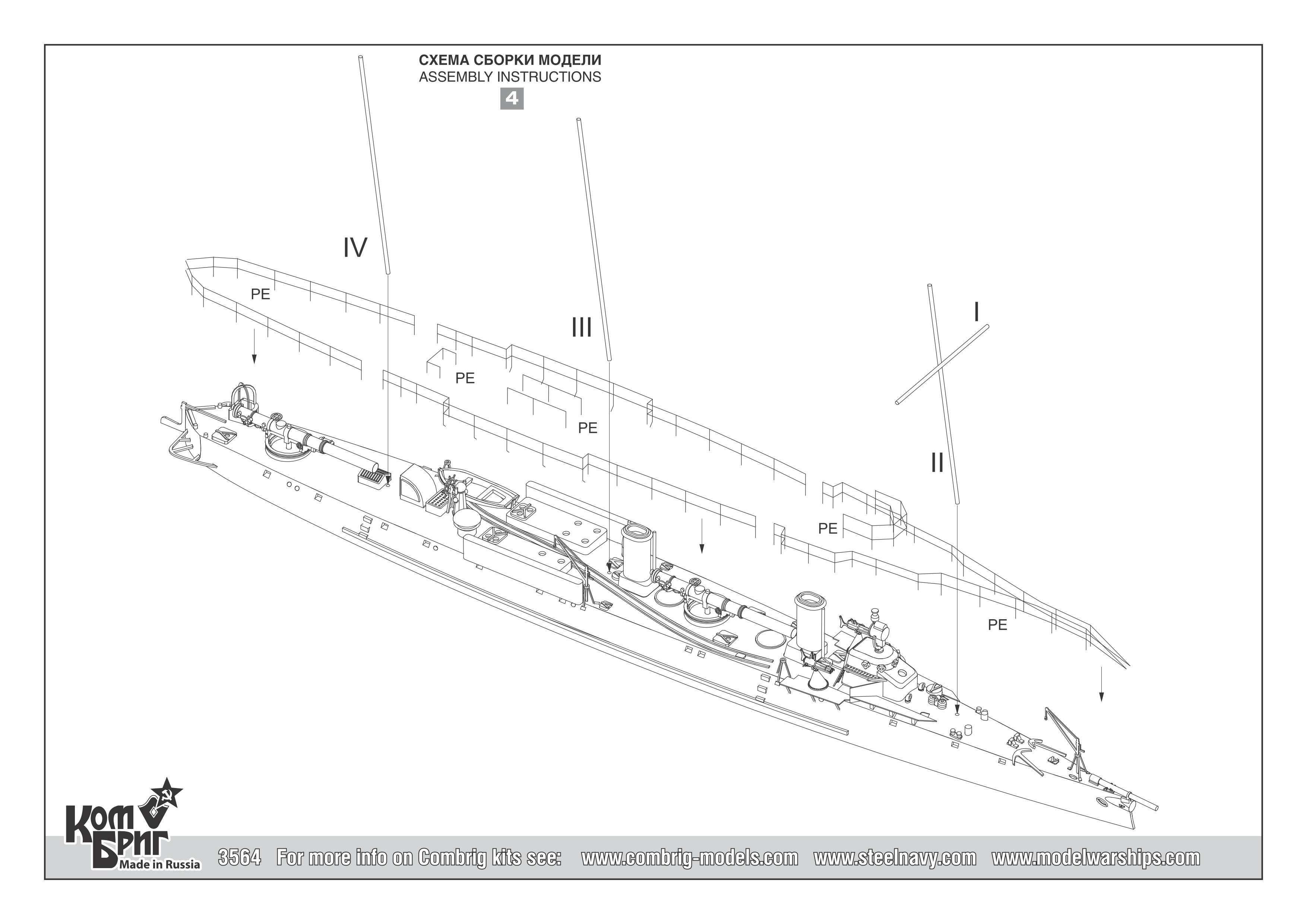 СХЕМА СБОРКИ МОДЕЛИ
ASSEMBLY INSTRUCTIONS
4

IV

PE

PE

III

PE

I

II

PE

PE

Ком Бриг
Made in Russia

3564 For more info on Combrig kits see: www.combrig-models.com www.steelnavy.com www.modelwarships.com