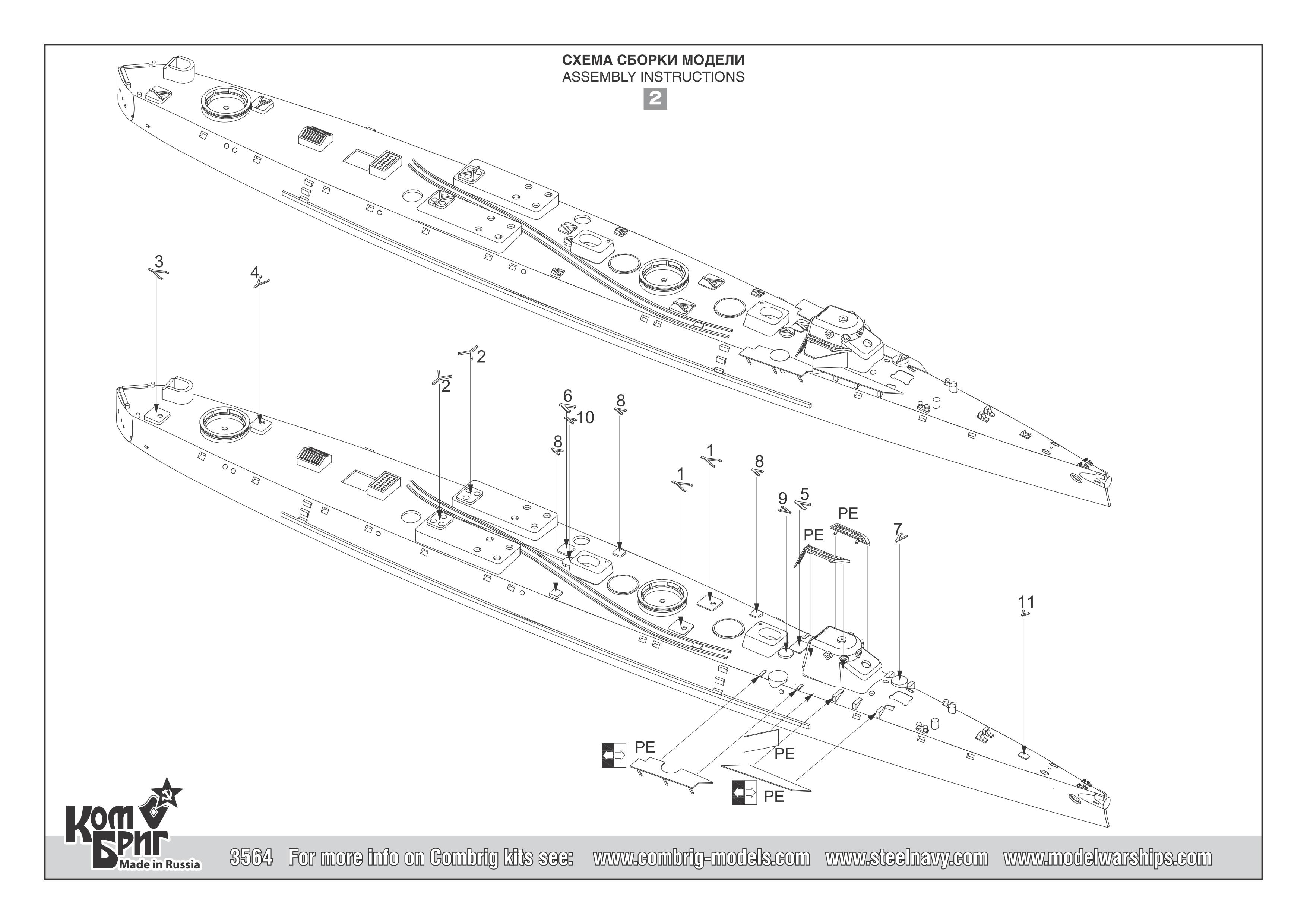 СХЕМА СБОРКИ МОДЕЛИ
ASSEMBLY INSTRUCTIONS
2

3
4
2
2
6
10
8
8
1
1
8
9
5
PE
PE
7
11
PE
PE
PE

Ком Бриг
Made in Russia

3564 For more info on Combrig kits see: www.combrig-models.com www.steelnavy.com www.modelwarships.com