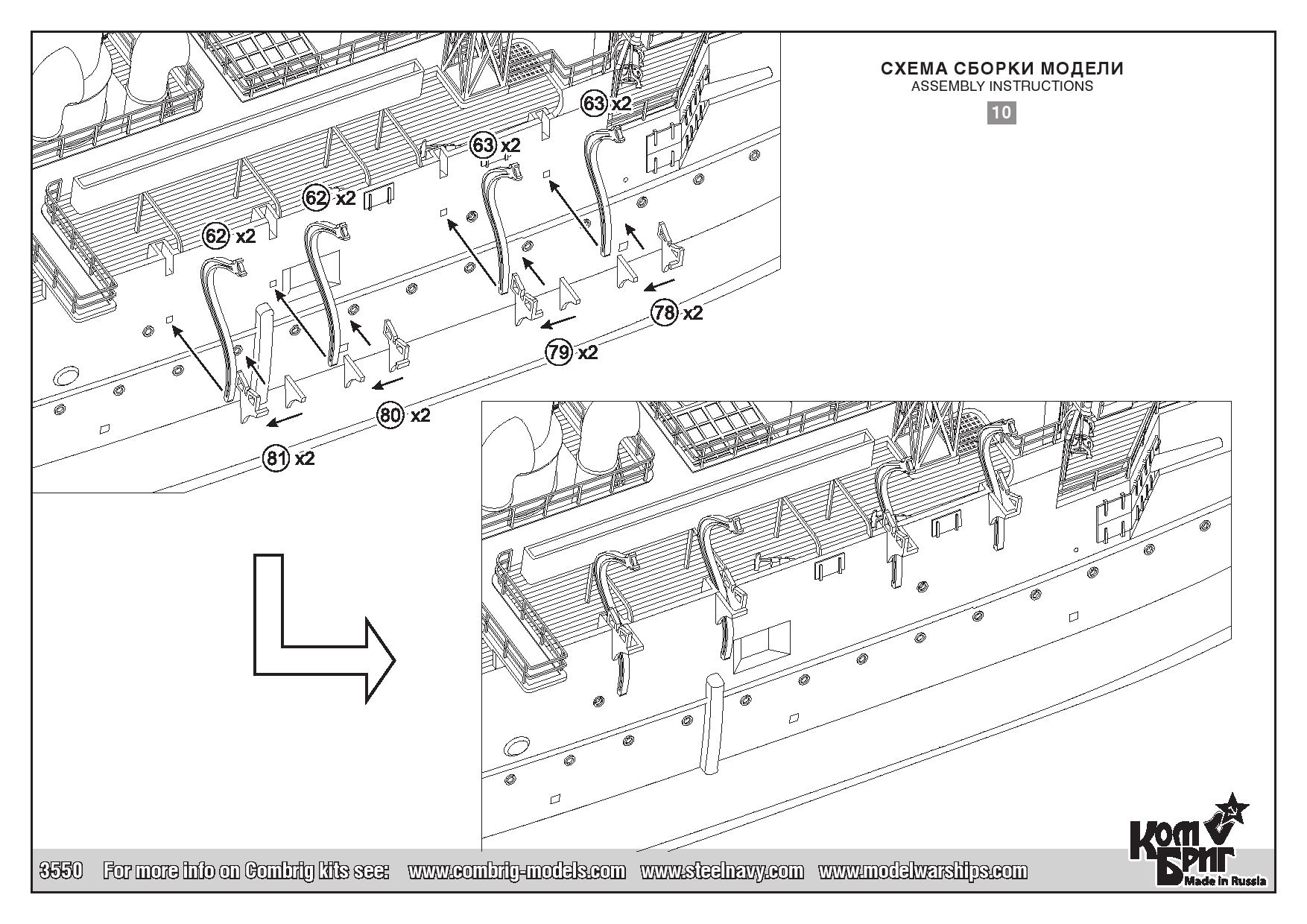 СХЕМА СБОРКИ МОДЕЛИ
ASSEMBLY INSTRUCTIONS
10

63 x2
63 x2
62 x2
62 x2
78 x2
79 x2
80 x2
81 x2

3550 For more info on Combrig kits see: www.combrig-models.com www.steelnavy.com www.modelwarships.com

Ком Бриг
Made in Russia