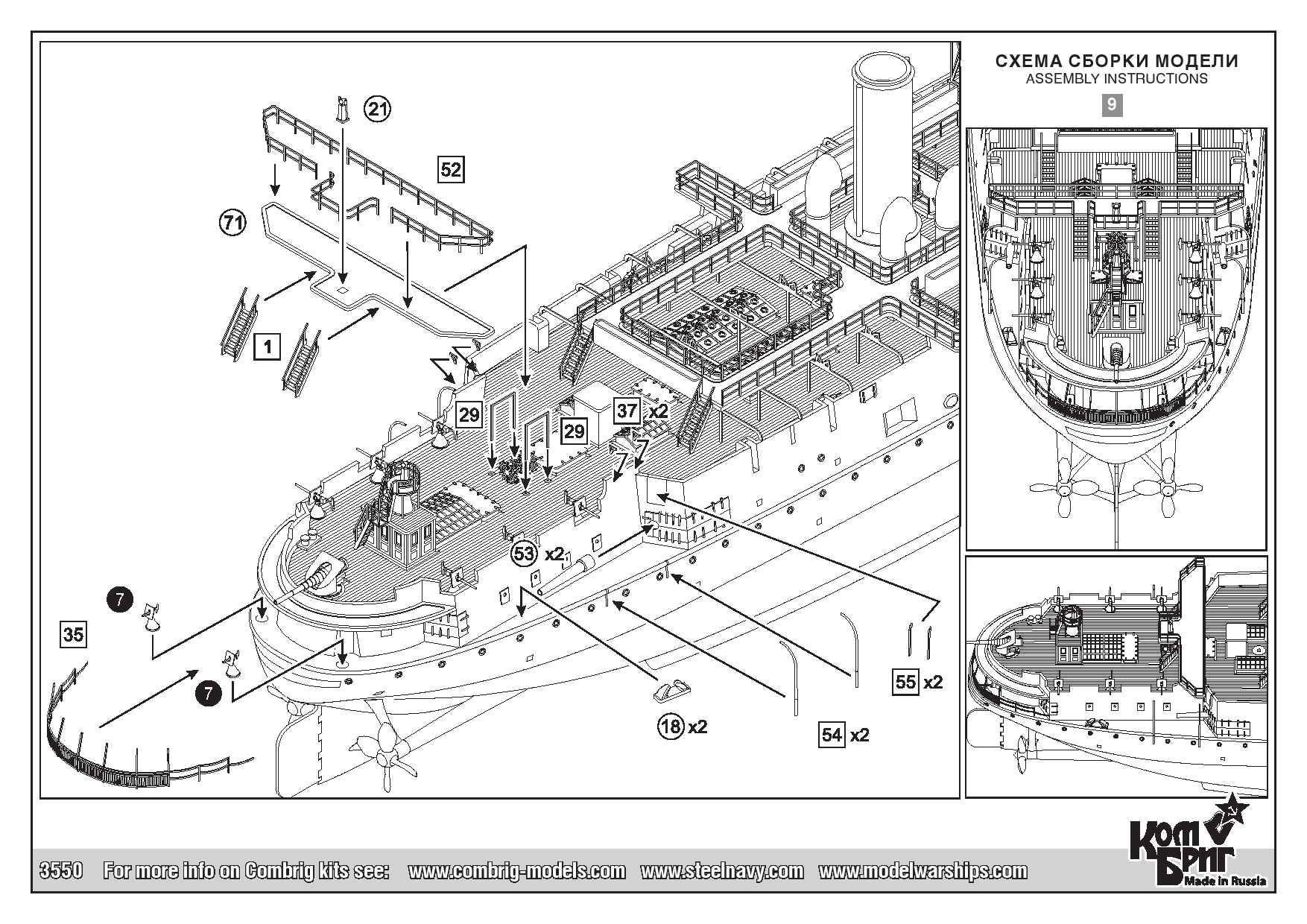 СХЕМА СБОРКИ МОДЕЛИ
ASSEMBLY INSTRUCTIONS

9

21

52

71

1

29

29

37 x2

53 x2

7

35

7

18 x2

54 x2

55 x2

3550 For more info on Combrig kits see: www.combrig-models.com www.steelnavy.com www.modelwarships.com

КомБриг
Made in Russia