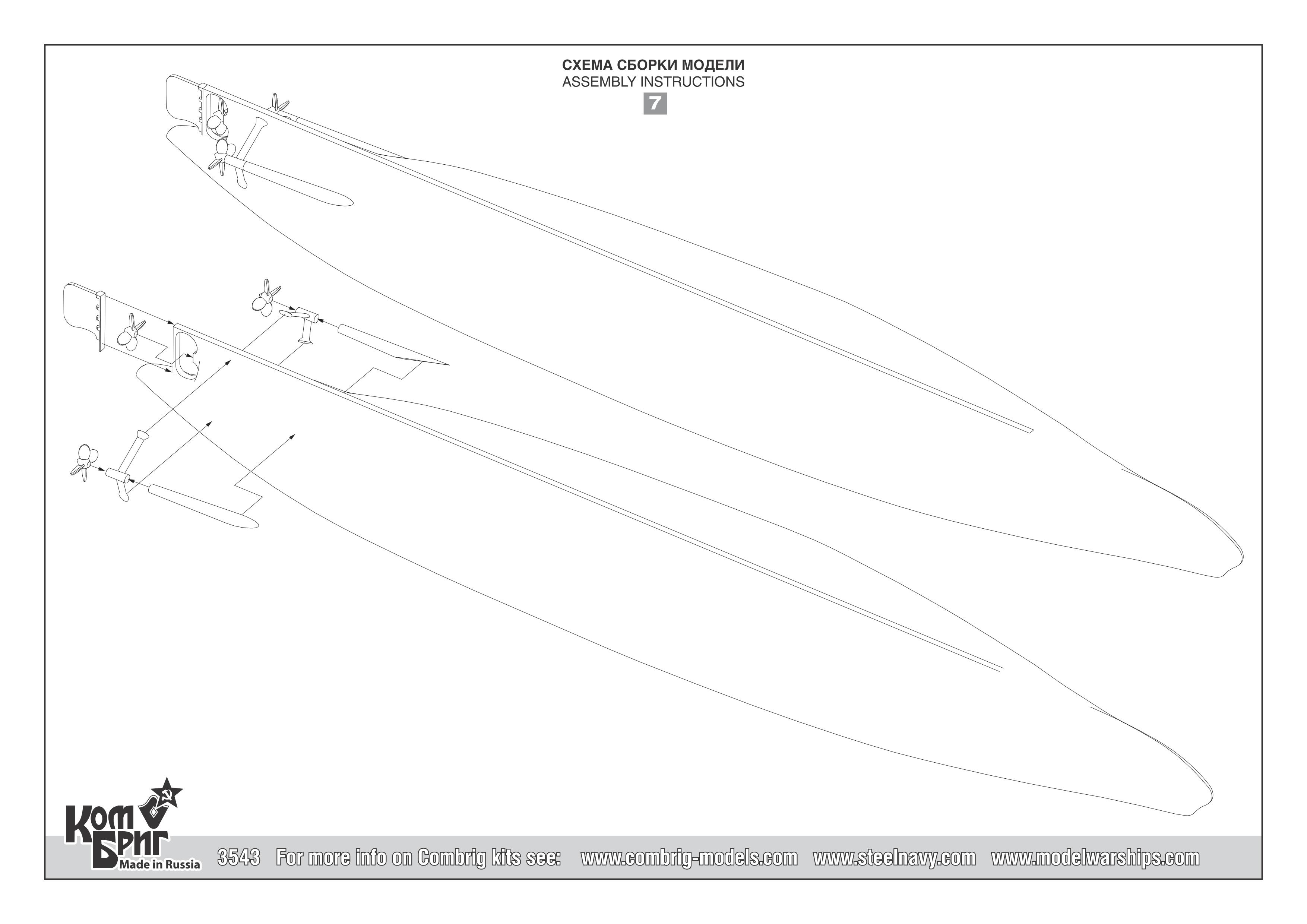 СХЕМА СБОРКИ МОДЕЛИ
ASSEMBLY INSTRUCTIONS
7

Ком Бриг
Made in Russia

3543 For more info on Combrig kits see: www.combrig-models.com www.steelnavy.com www.modelwarships.com