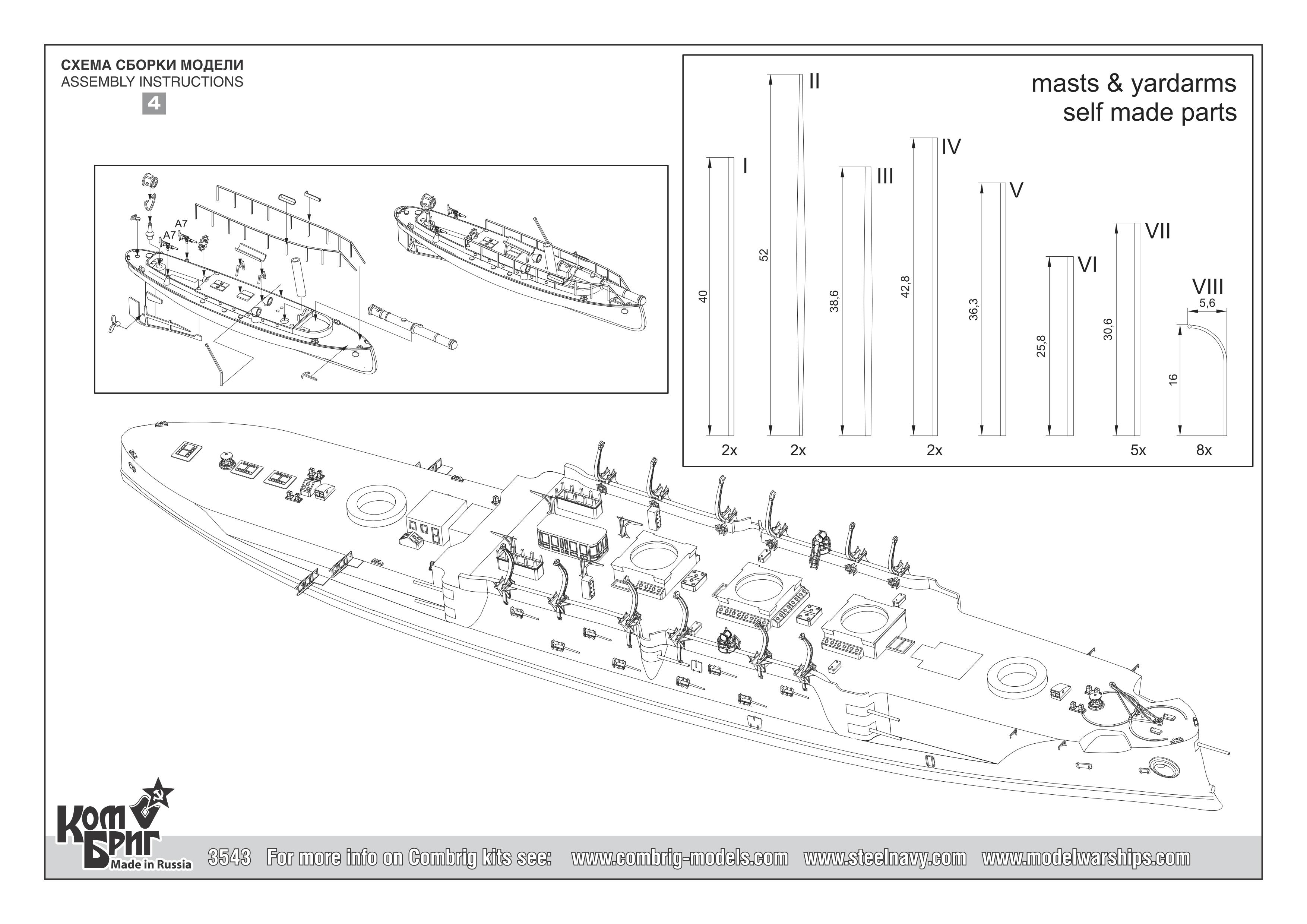 СХЕМА СБОРКИ МОДЕЛИ
ASSEMBLY INSTRUCTIONS
4

A7
A7

masts & yardarms
self made parts

I
40
2x

II
52
2x

III
38,6

IV
42,8
2x

V
36,3

VI
25,8

VII
30,6
5x

VIII
5,6
16
8x

Ком
Бриг
Made in Russia

3543 For more info on Combrig kits see: www.combrig-models.com www.steelnavy.com www.modelwarships.com