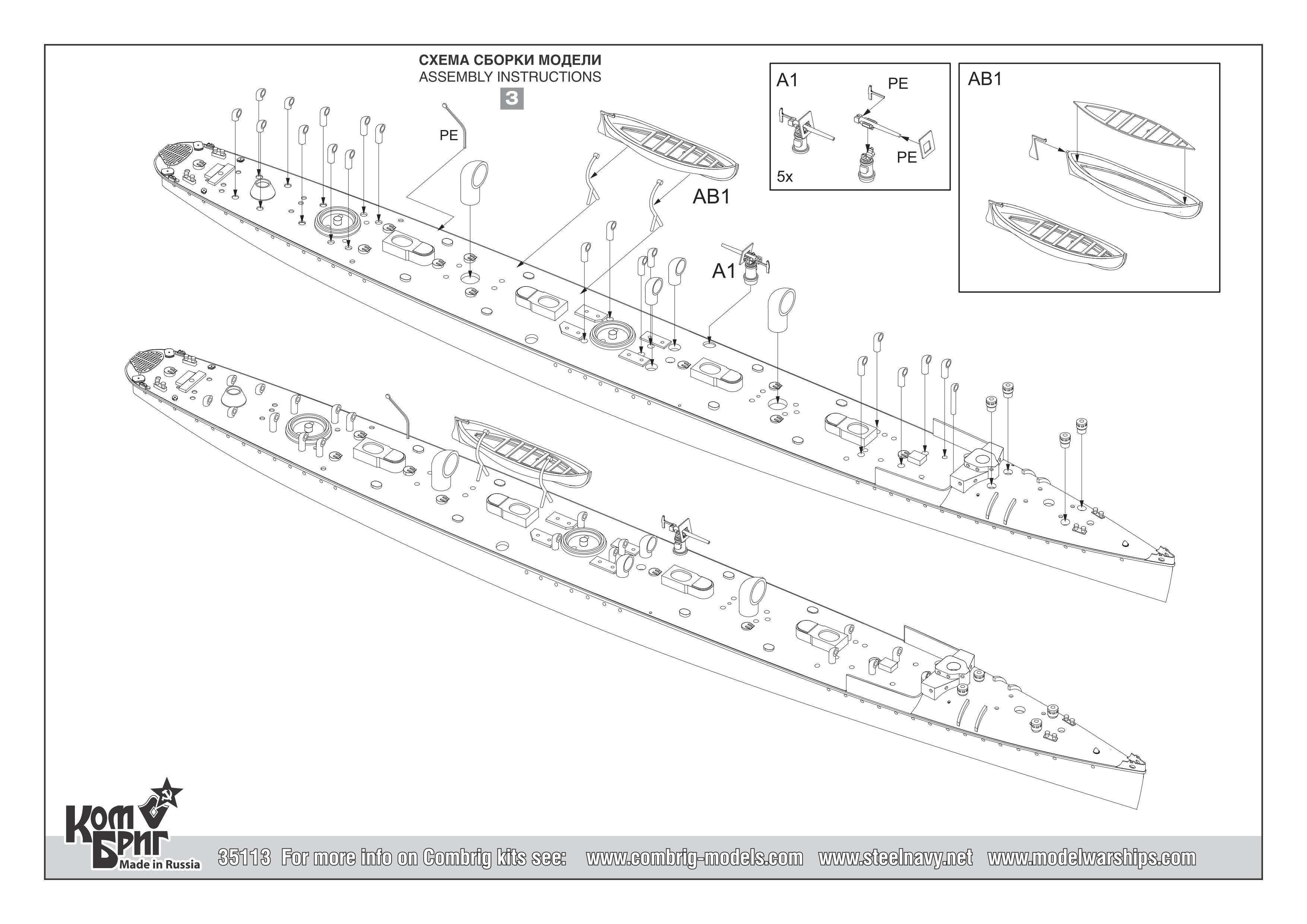 СХЕМА СБОРКИ МОДЕЛИ
ASSEMBLY INSTRUCTIONS
3

PE

AB1

A1

A1
PE
PE
5x

AB1

Ком Бриг
Made in Russia

35113 For more info on Combrig kits see: www.combrig-models.com www.steelnavy.net www.modelwarships.com