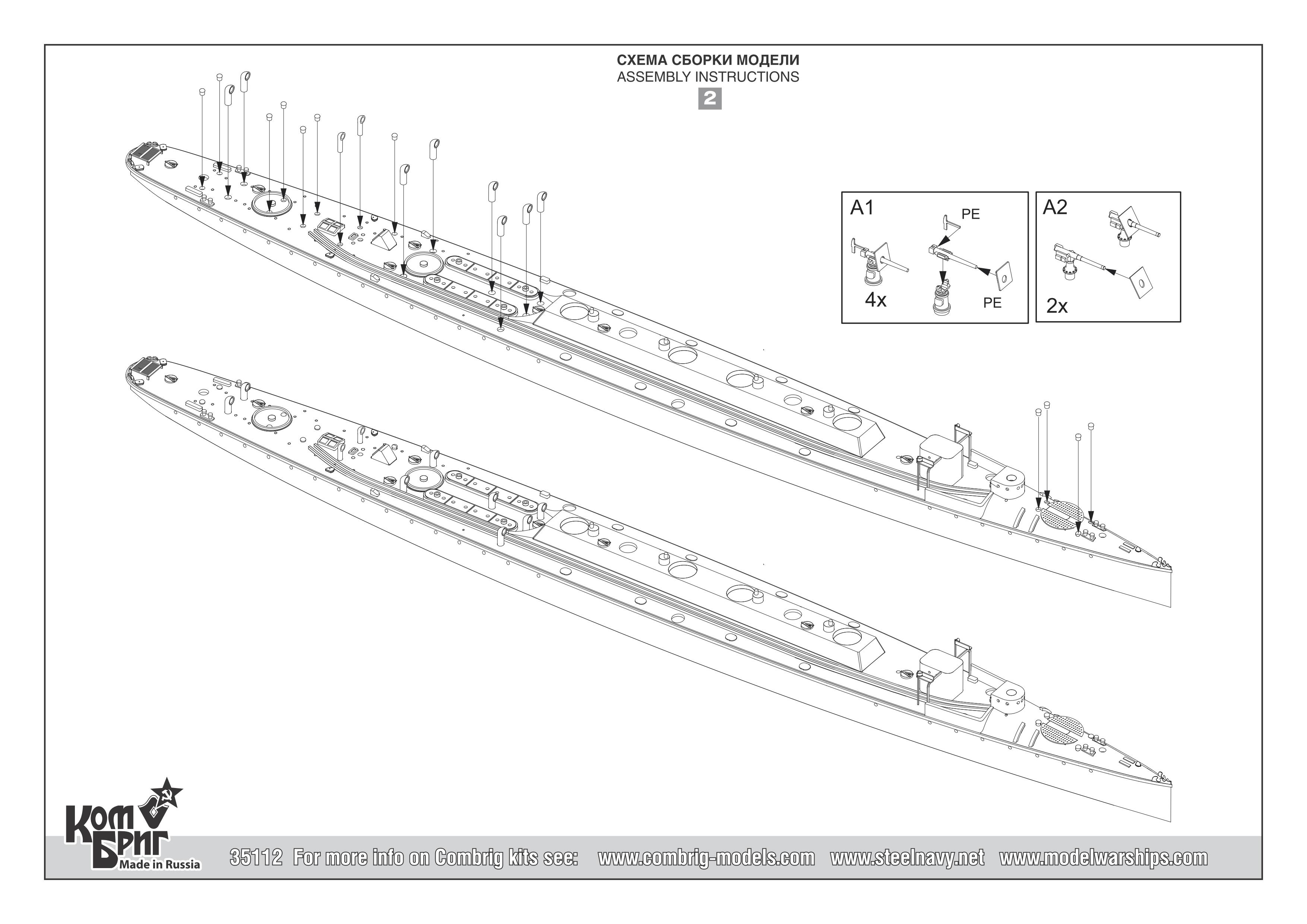 СХЕМА СБОРКИ МОДЕЛИ
ASSEMBLY INSTRUCTIONS
2

A1
PE
4x
PE

A2
2x

Ком Бриг
Made in Russia

35112 For more info on Combrig kits see: www.combrig-models.com www.steelnavy.net www.modelwarships.com